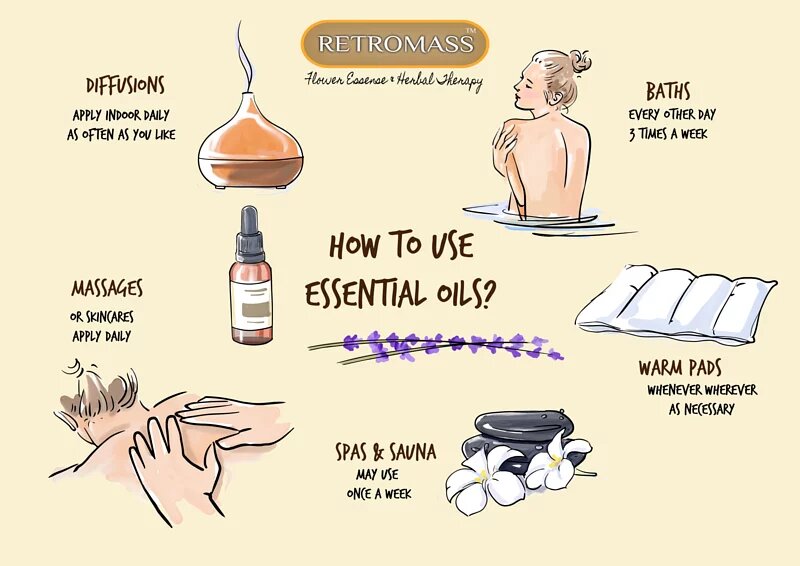 RETROMASS™
Flower Essense & Herbal Therapy

DIFFUSIONS
APPLY INDOOR DAILY
AS OFTEN AS YOU LIKE

BATHS
EVERY OTHER DAY
3 TIMES A WEEK

HOW TO USE
ESSENTIAL OILS?

MASSAGES
OR SKINCARES
APPLY DAILY

WARM PADS
WHENEVER WHEREVER
AS NECESSARY

SPAS & SAUNA
MAY USE
ONCE A WEEK